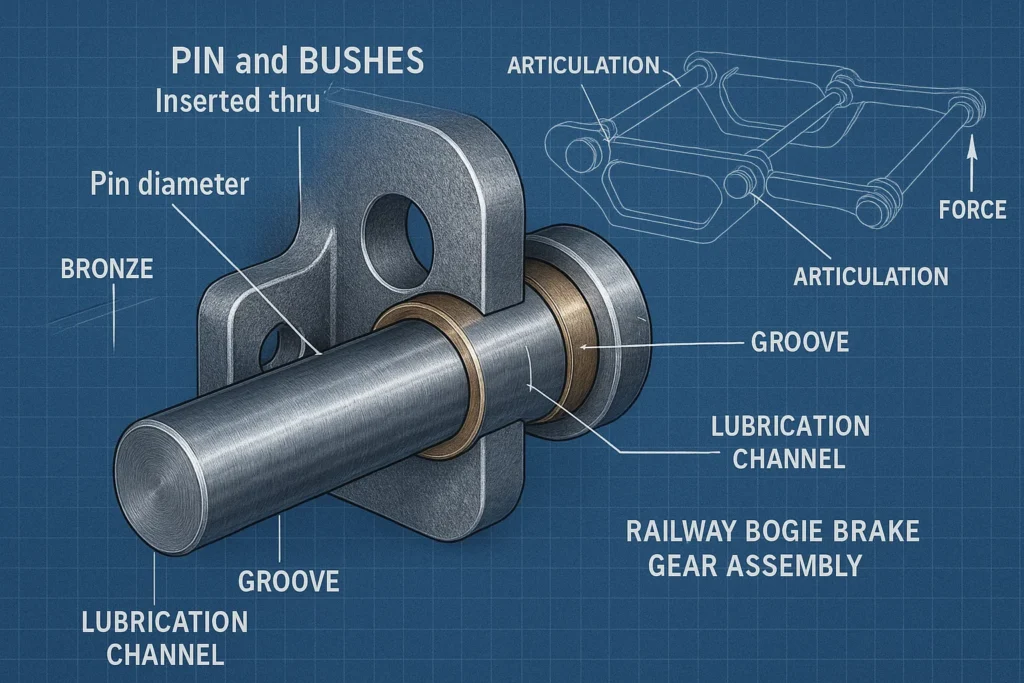 PIN and BUSHES
Inserted thru

Pin diameter

BRONZE

ARTICULATION

FORCE

ARTICULATION

GROOVE

LUBRICATION CHANNEL

RAILWAY BOGIE BRAKE GEAR ASSEMBLY

GROOVE

LUBRICATION CHANNEL